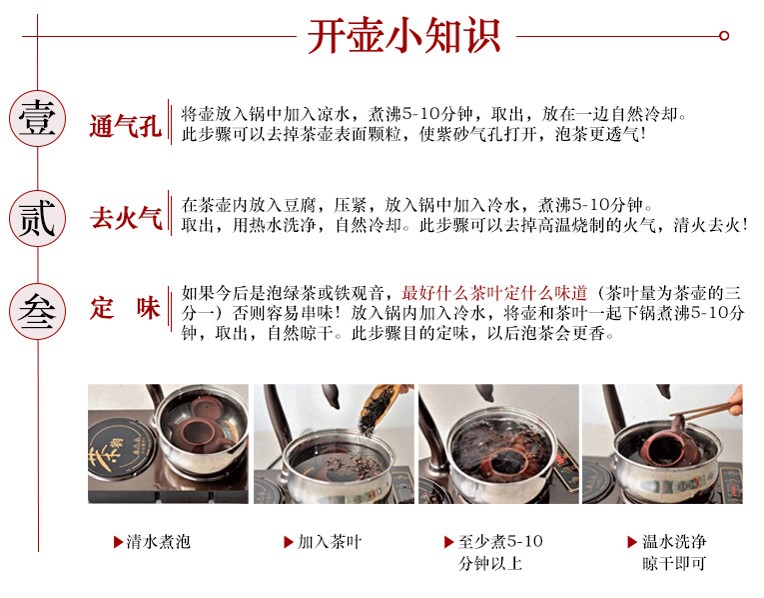 开壶小知识

壹 通气孔 将壶放入锅中加入凉水，煮沸5-10分钟，取出，放在一边自然冷却。此步骤可以去掉茶壶表面颗粒，使紫砂气孔打开，泡茶更透气！

贰 去火气 在茶壶内放入豆腐，压紧，放入锅中加入冷水，煮沸5-10分钟。取出，用热水洗净，自然冷却。此步骤可以去掉高温烧制的火气，清火去火！

叁 定 味 如果今后是泡绿茶或铁观音，最好什么茶叶定什么味道（茶叶量为茶壶的三分一）否则容易串味！放入锅内加入冷水，将壶和茶叶一起下锅煮沸5-10分钟，取出，自然晾干。此步骤目的定味，以后泡茶会更香。

茶韵

▶清水煮泡

▶加入茶叶

▶至少煮5-10分钟以上

▶温水洗净晾干即可