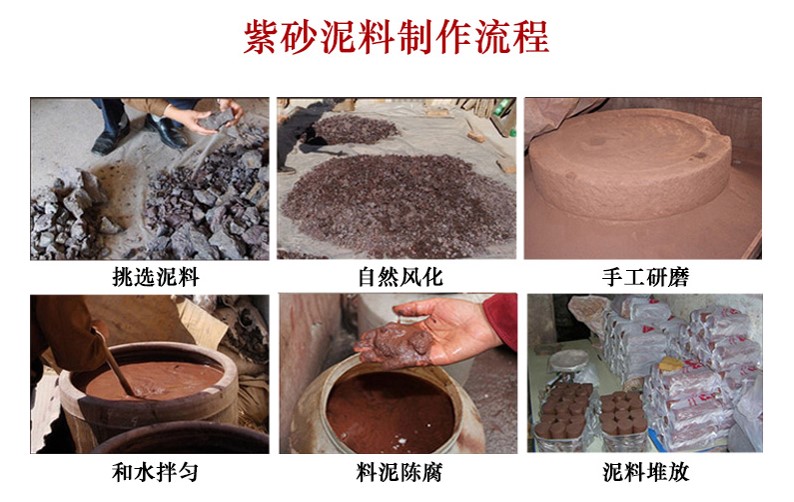 紫砂泥料制作流程

挑选泥料

自然风化

手工研磨

和水拌匀

料泥陈腐

泥料堆放