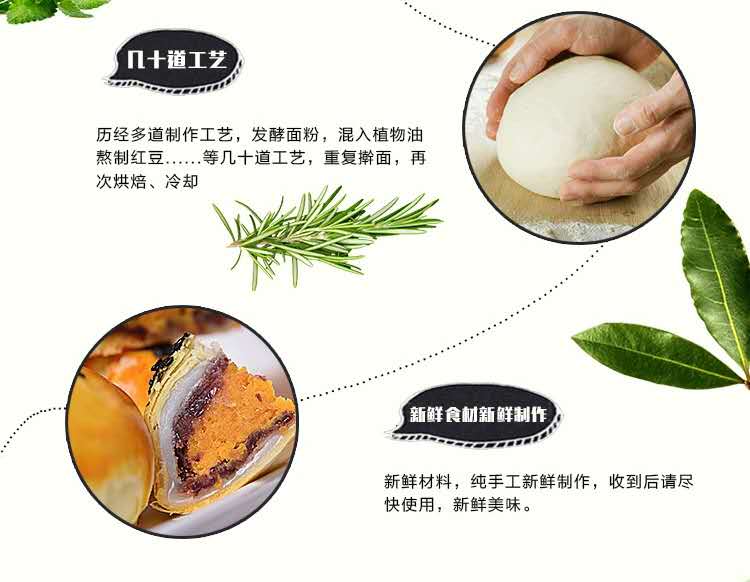 几十道工艺

历经多道制作工艺，发酵面粉，混入植物油熬制红豆……等几十道工艺，重复擀面，再次烘焙、冷却

新鲜食材新鲜制作

新鲜材料，纯手工新鲜制作，收到后请尽快使用，新鲜美味。