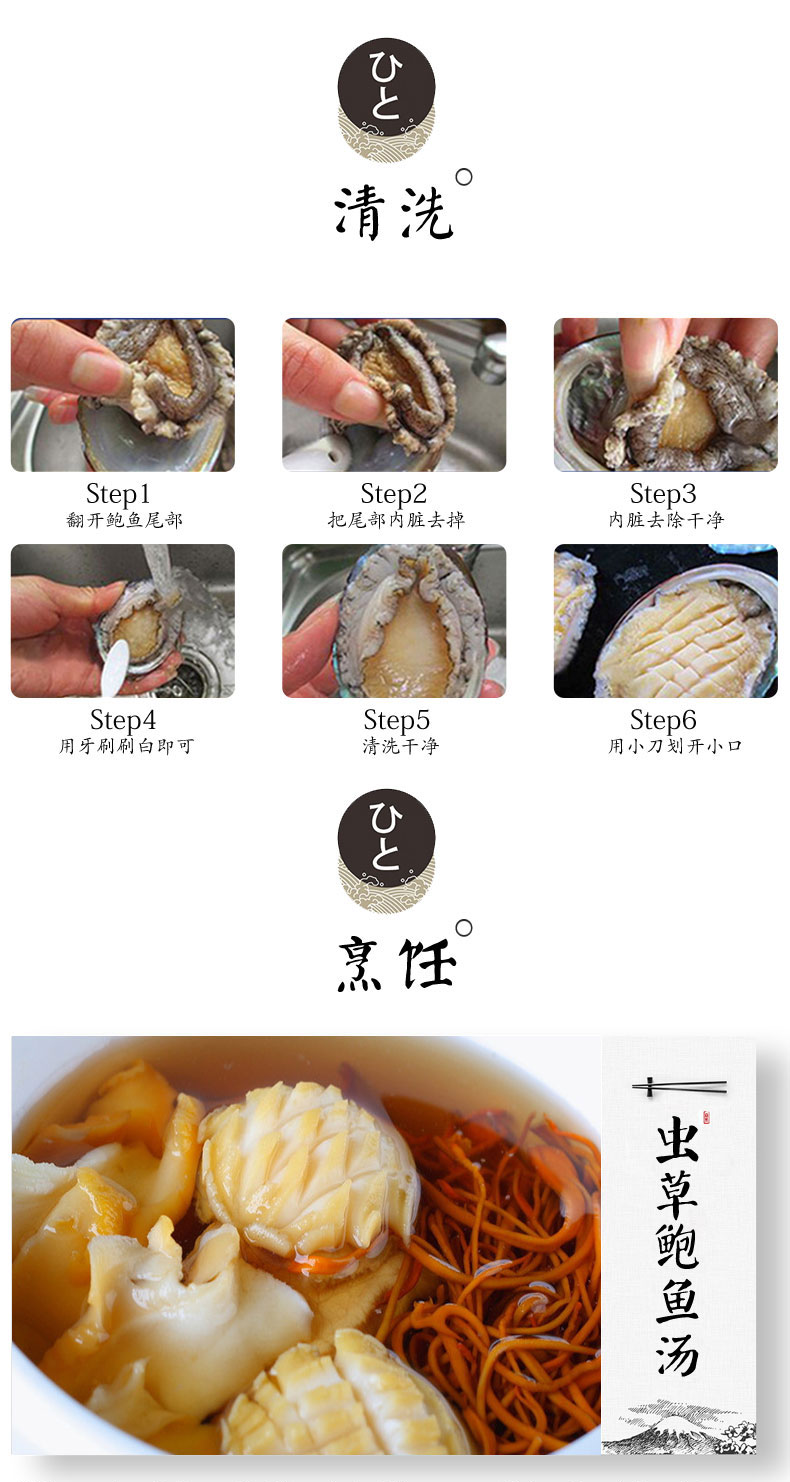 ひと

清洗

Step1
翻开鲍鱼尾部

Step2
把尾部内脏去掉

Step3
内脏去除干净

Step4
用牙刷刷白即可

Step5
清洗干净

Step6
用小刀划开小口

ひと

烹饪

虫草鲍鱼汤