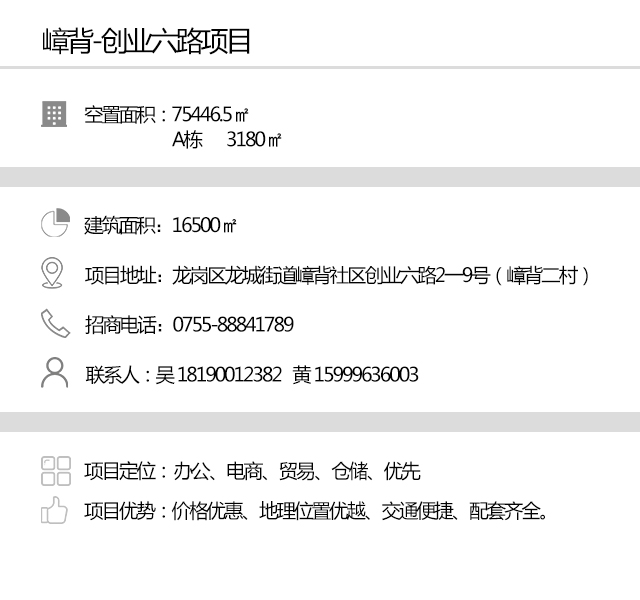 嶂背-创业六路项目

空置面积：75446.5㎡
A栋 3180㎡

建筑面积：16500㎡

项目地址：龙岗区龙城街道嶂背社区创业六路2—9号（嶂背二村）

招商电话：0755-88841789

联系人：吴18190012382 黄15999636003

项目定位：办公、电商、贸易、仓储、优先

项目优势：价格优惠、地理位置优越、交通便捷、配套齐全。