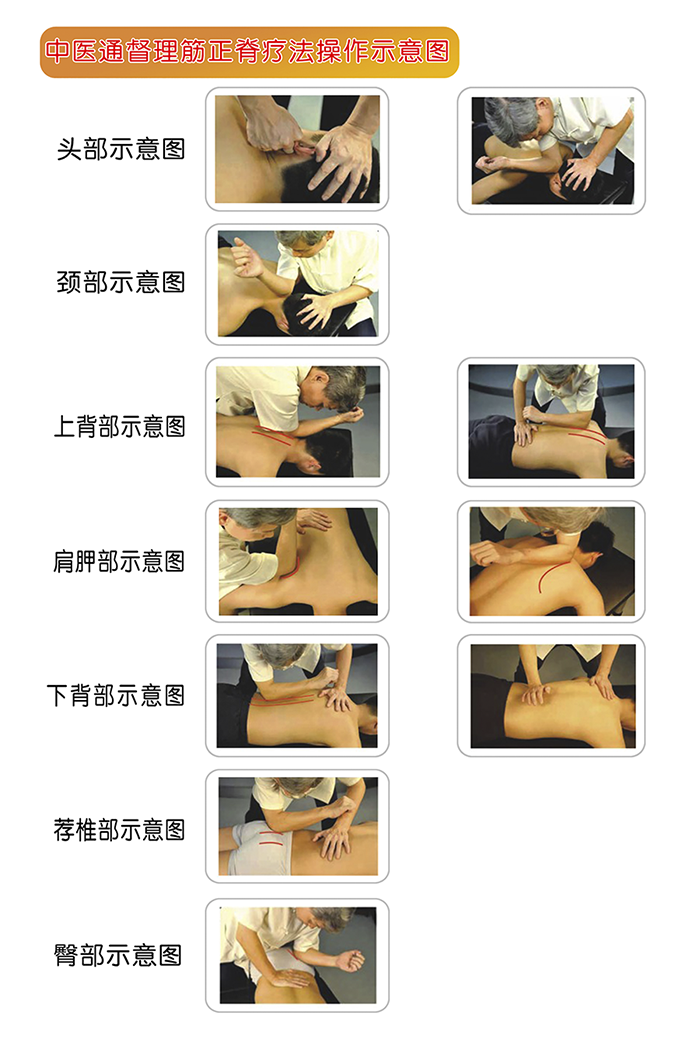 中医通督理筋正脊疗法操作示意图

头部示意图

颈部示意图

上背部示意图

肩胛部示意图

下背部示意图

荐椎部示意图

臀部示意图