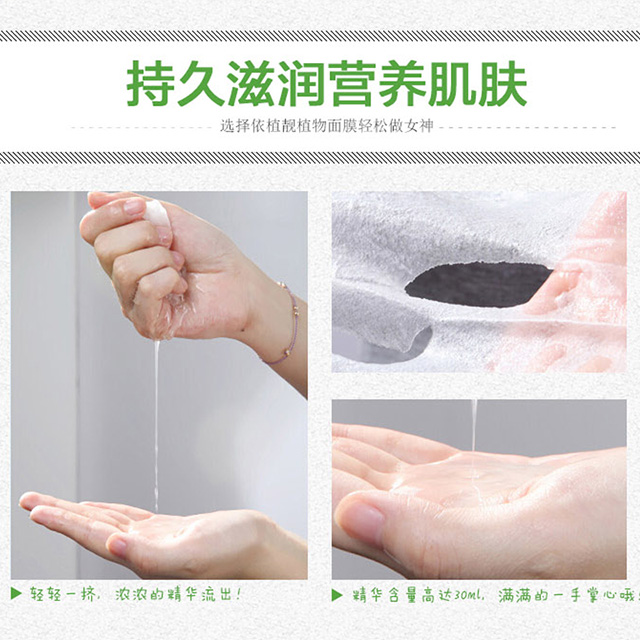 持久滋润营养肌肤

选择依植靓植物面膜轻松做女神

▶ 轻轻一挤，浓浓的精华流出！

▶ 精华含量高达30ml，满满的一手掌心哦