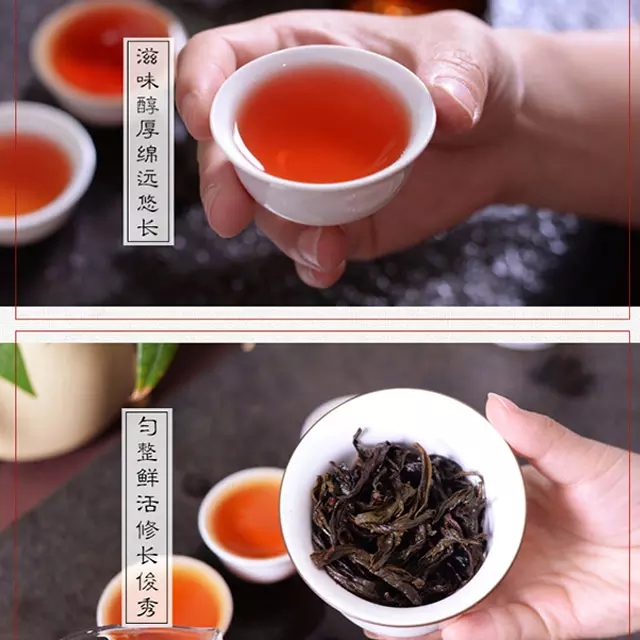 滋味醇厚绵远悠长

匀整鲜活修长俊秀